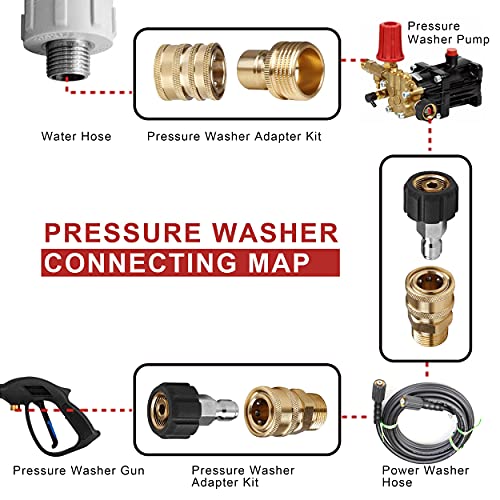 Pressure Washer Pump

Water Hose

Pressure Washer Adapter Kit

PRESSURE WASHER
CONNECTING MAP

Pressure Washer Gun

Pressure Washer Adapter Kit

Power Washer Hose