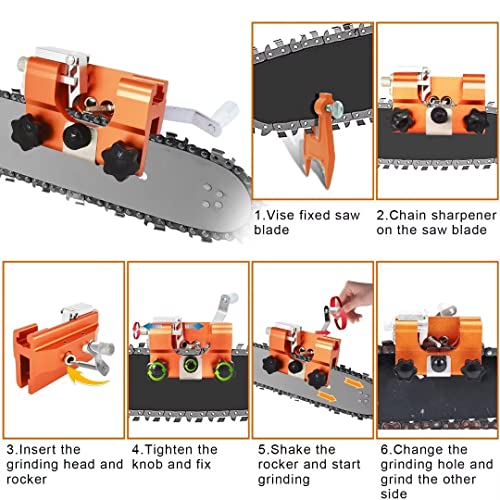 1.Vise fixed saw blade

2.Chain sharpener on the saw blade

3.Insert the grinding head and rocker

4.Tighten the knob and fix

5.Shake the rocker and start grinding

6.Change the grinding hole and grind the other side