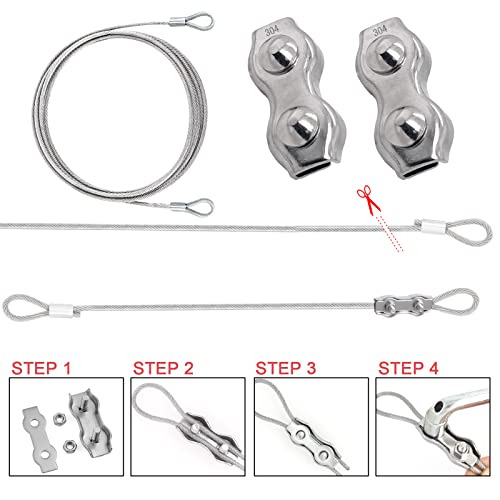 304
304

STEP 1
STEP 2
STEP 3
STEP 4