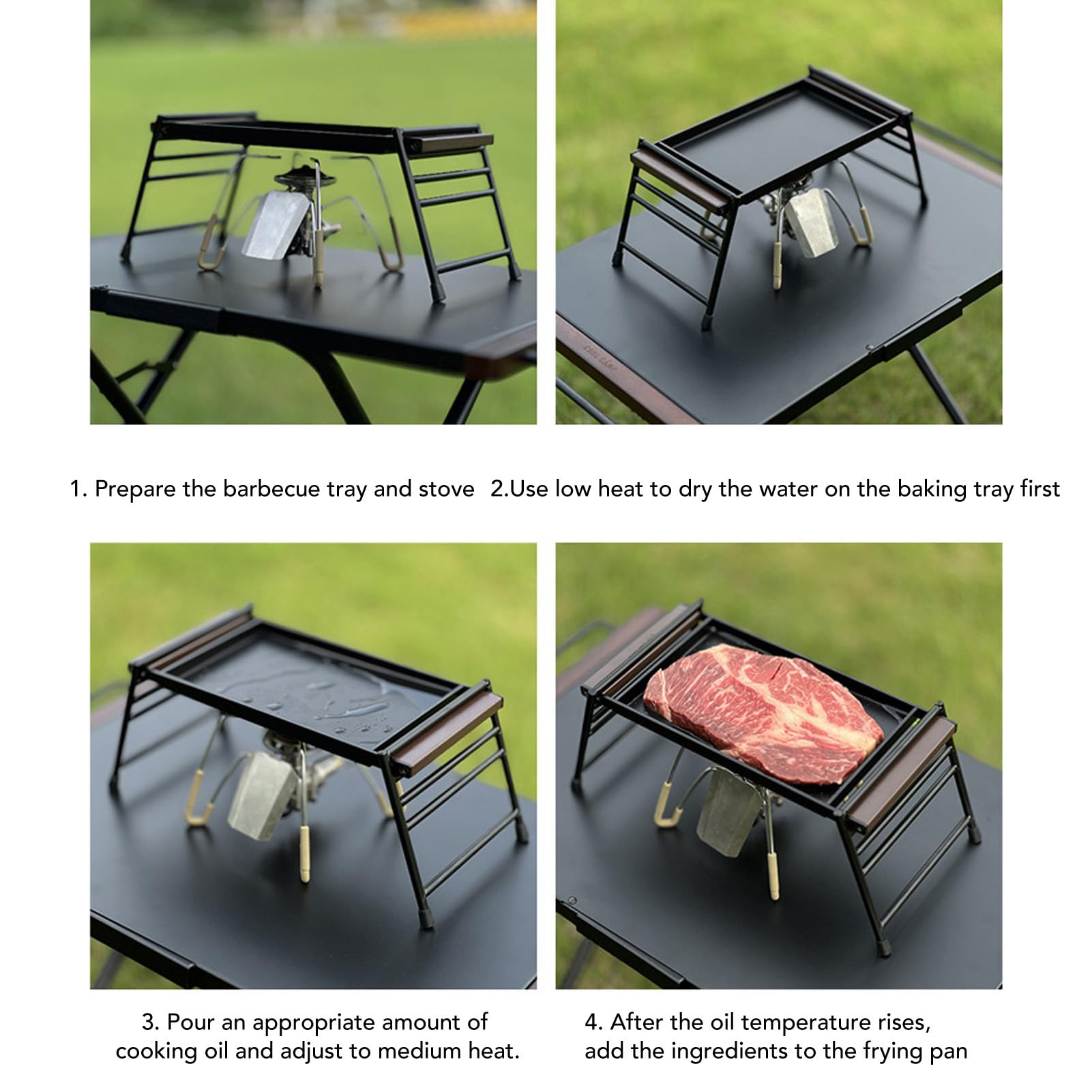 1. Prepare the barbecue tray and stove

2.Use low heat to dry the water on the baking tray first

3. Pour an appropriate amount of cooking oil and adjust to medium heat.

4. After the oil temperature rises, add the ingredients to the frying pan