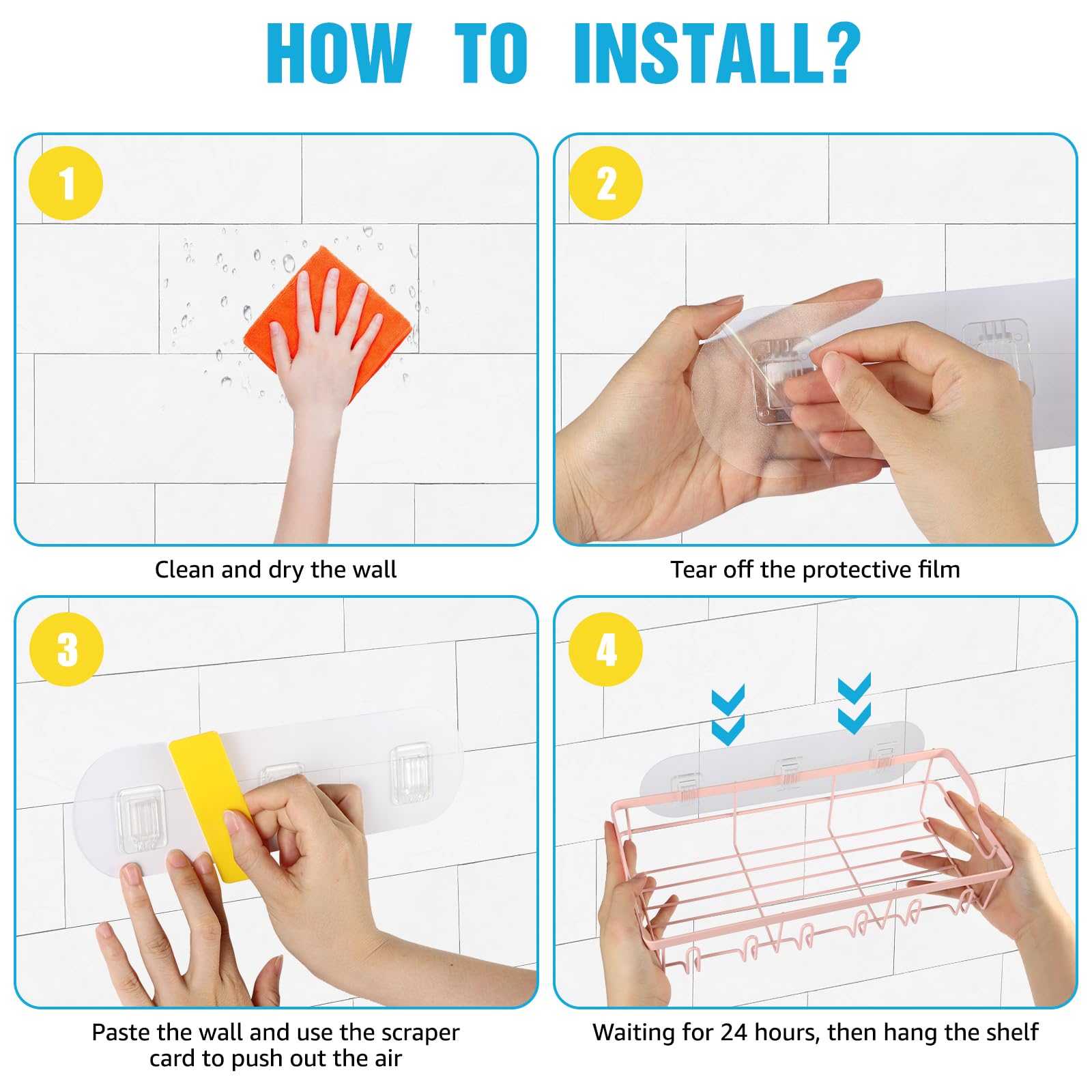 HOW TO INSTALL?

1

Clean and dry the wall

2

Tear off the protective film

3

Paste the wall and use the scraper card to push out the air

4

Waiting for 24 hours, then hang the shelf