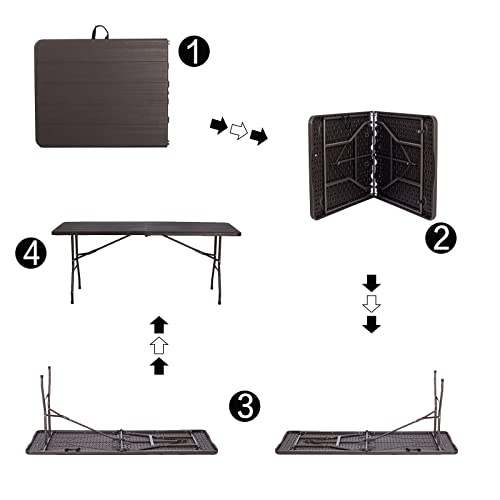 1

2

4

3