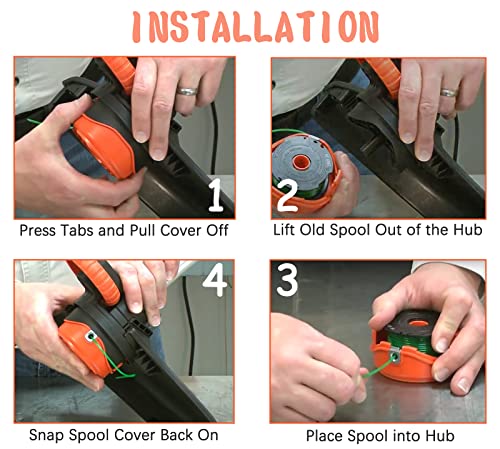 INSTALLATION

1

Press Tabs and Pull Cover Off

2

Lift Old Spool Out of the Hub

4

Snap Spool Cover Back On

3

Place Spool into Hub