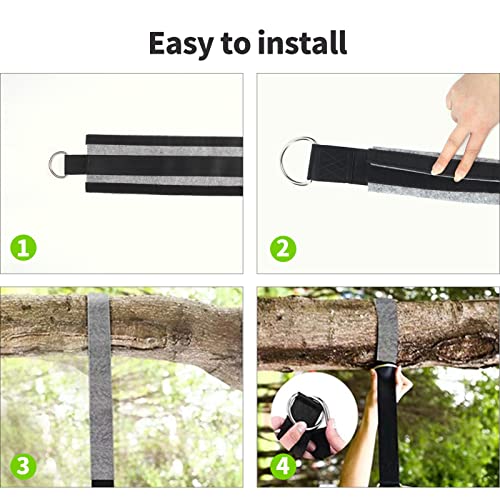 Easy to install

1

2

3

4