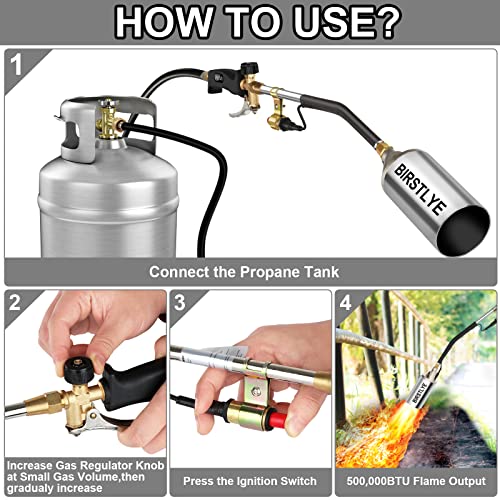 HOW TO USE?

1

BIRSTLYE

Connect the Propane Tank

2

Increase Gas Regulator Knob at Small Gas Volume,then gradualy increase

3

Press the Ignition Switch

4

BIRSTLYE

500,000BTU Flame Output