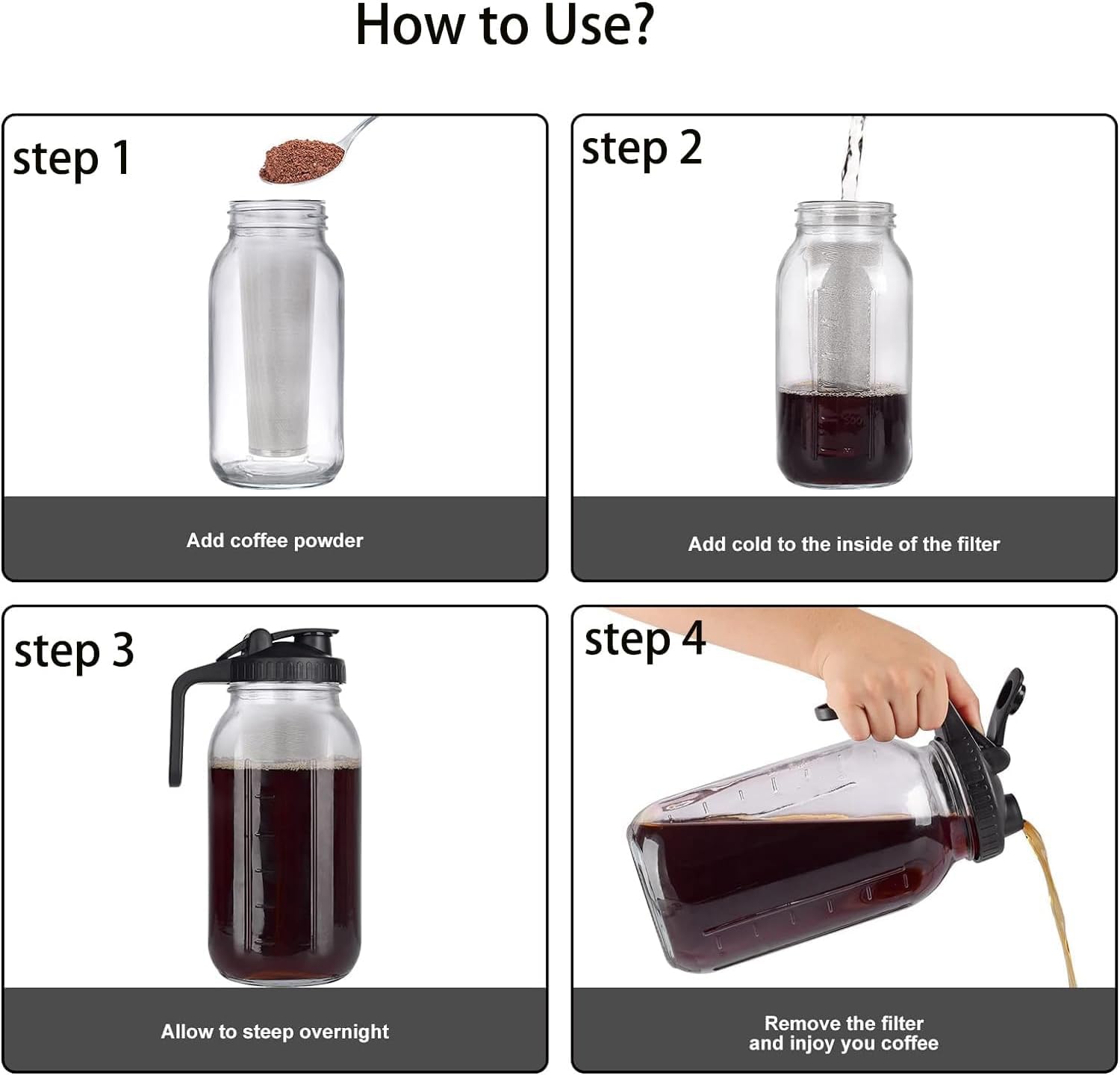 How to Use?

step 1

Add coffee powder

step 2

Add cold to the inside of the filter

step 3

Allow to steep overnight

step 4

Remove the filter
and injoy you coffee