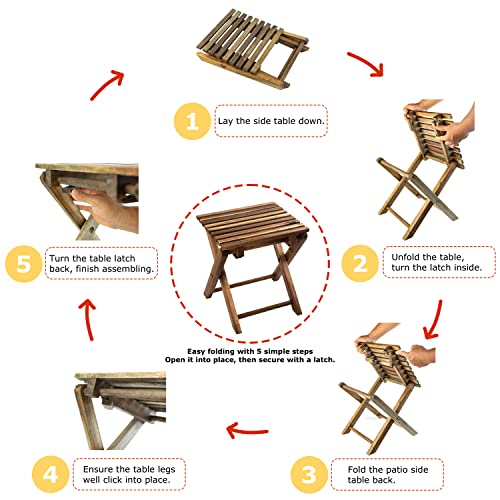 1
Lay the side table down.

2
Unfold the table, turn the latch inside.

3
Fold the patio side table back.

4
Ensure the table legs well click into place.

5
Turn the table latch back, finish assembling.

Easy folding with 5 simple steps
Open it into place, then secure with a latch.