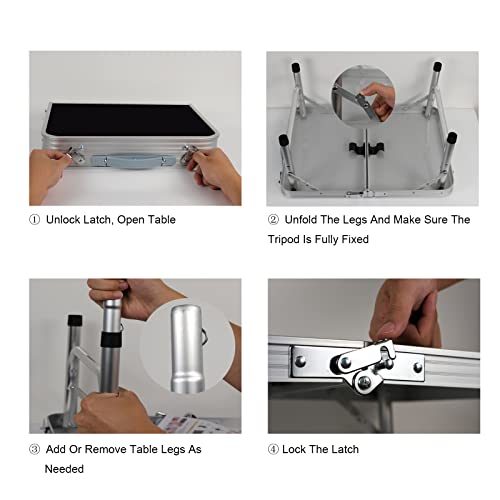 ① Unlock Latch, Open Table

② Unfold The Legs And Make Sure The Tripod Is Fully Fixed

③ Add Or Remove Table Legs As Needed

④ Lock The Latch