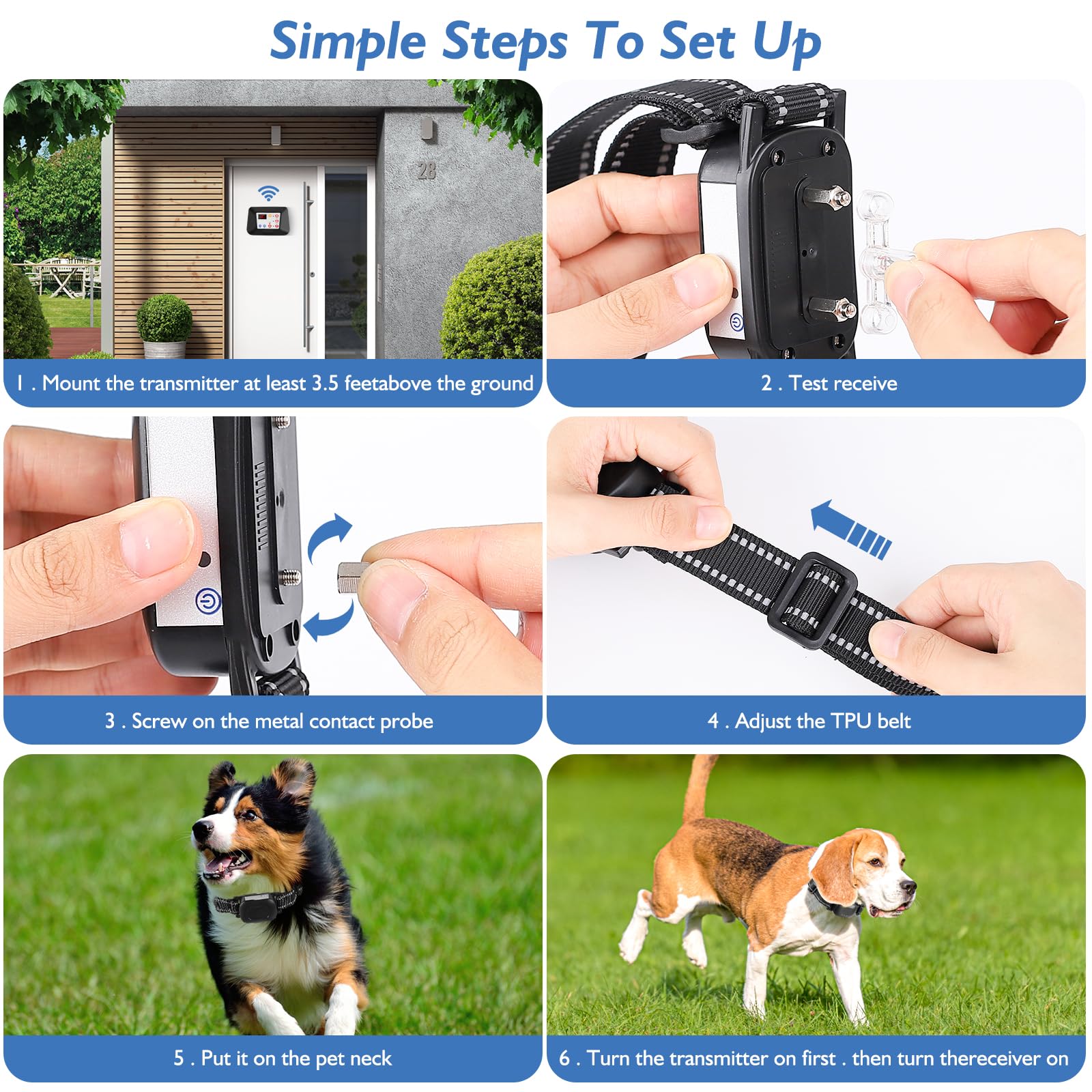 Simple Steps To Set Up

28

1 . Mount the transmitter at least 3.5 feetabove the ground

2 . Test receive

3 . Screw on the metal contact probe

4 . Adjust the TPU belt

5 . Put it on the pet neck

6 . Turn the transmitter on first . then turn thereceiver on