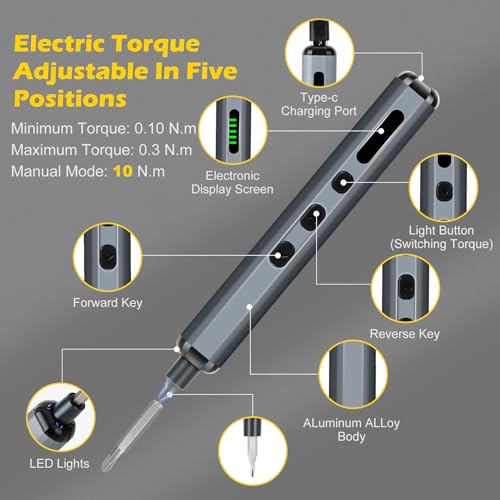 Electric Torque Adjustable In Five Positions

Minimum Torque: 0.10 N.m
Maximum Torque: 0.3 N.m
Manual Mode: 10 N.m

Type-c Charging Port

Electronic Display Screen

Light Button (Switching Torque)

Forward Key

Reverse Key

ALuminum ALLoy Body

LED Lights