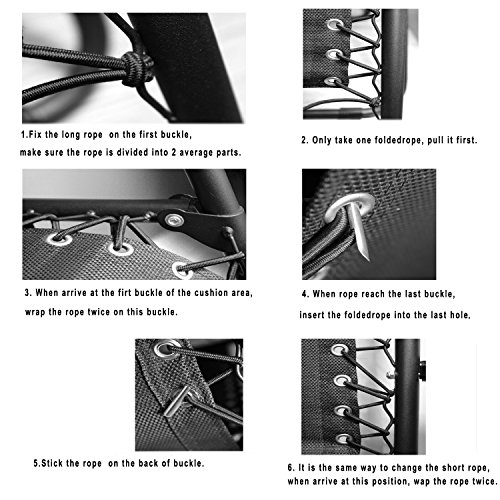 1.Fix the long rope on the first buckle,
make sure the rope is divided into 2 average parts.

2. Only take one foldedrope, pull it first.

3. When arrive at the firt buckle of the cushion area,
wrap the rope twice on this buckle.

4. When rope reach the last buckle,
insert the foldedrope into the last hole.

5.Stick the rope on the back of buckle.

6. It is the same way to change the short rope,
when arrive at this position, wap the rope twice.