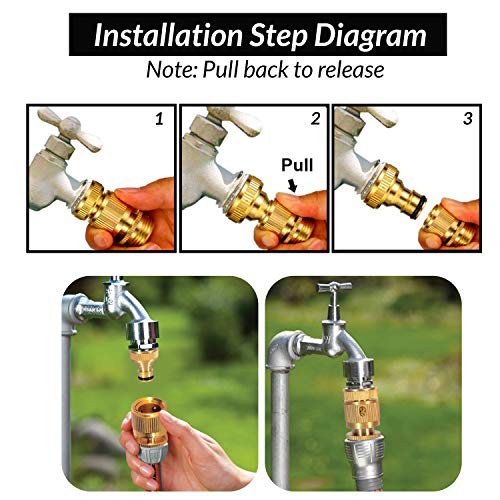 Installation Step Diagram
Note: Pull back to release

1

2
Pull

3