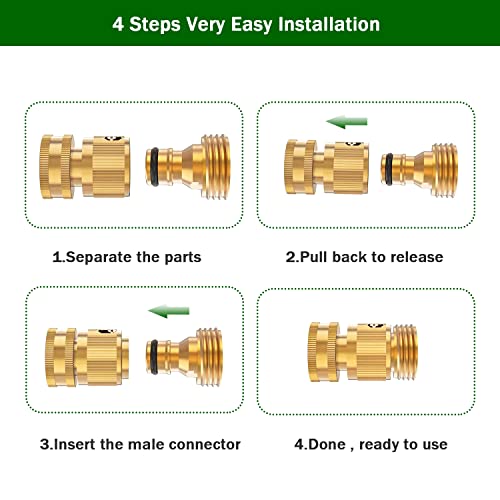 4 Steps Very Easy Installation

1.Separate the parts

2.Pull back to release

3.Insert the male connector

4.Done , ready to use