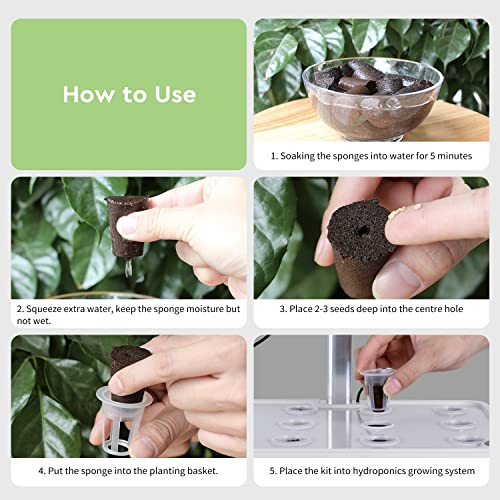 How to Use

1. Soaking the sponges into water for 5 minutes

2. Squeeze extra water, keep the sponge moisture but not wet.

3. Place 2-3 seeds deep into the centre hole

4. Put the sponge into the planting basket.

5. Place the kit into hydroponics growing system