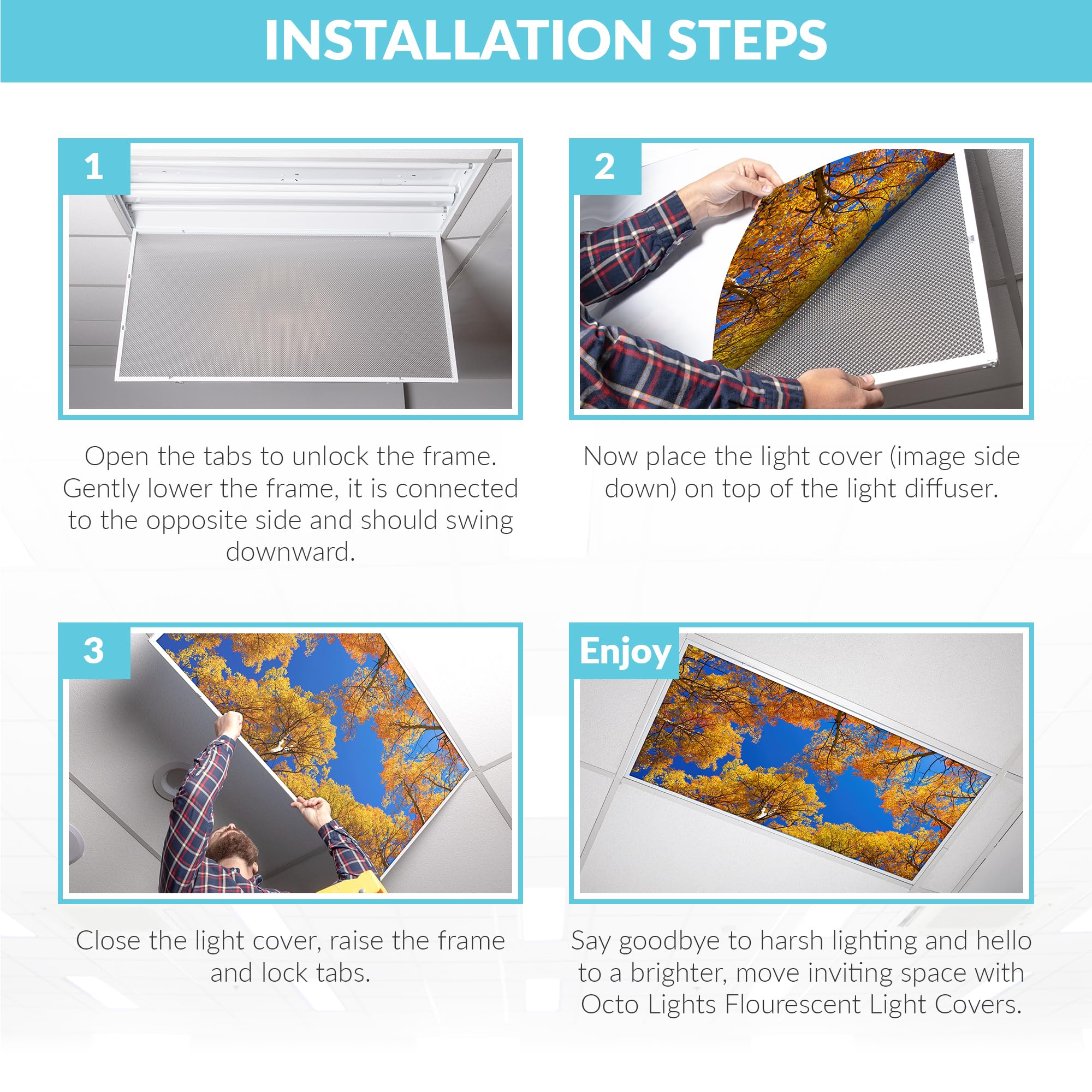 INSTALLATION STEPS

1

Open the tabs to unlock the frame. Gently lower the frame, it is connected to the opposite side and should swing downward.

2

Now place the light cover (image side down) on top of the light diffuser.

3

Close the light cover, raise the frame and lock tabs.

Enjoy

Say goodbye to harsh lighting and hello to a brighter, move inviting space with Octo Lights Flourescent Light Covers.