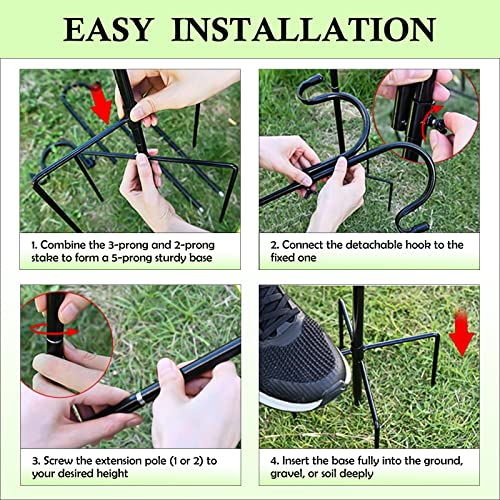 EASY INSTALLATION

1. Combine the 3-prong and 2-prong stake to form a 5-prong sturdy base

2. Connect the detachable hook to the fixed one

3. Screw the extension pole (1 or 2) to your desired height

4. Insert the base fully into the ground, gravel, or soil deeply