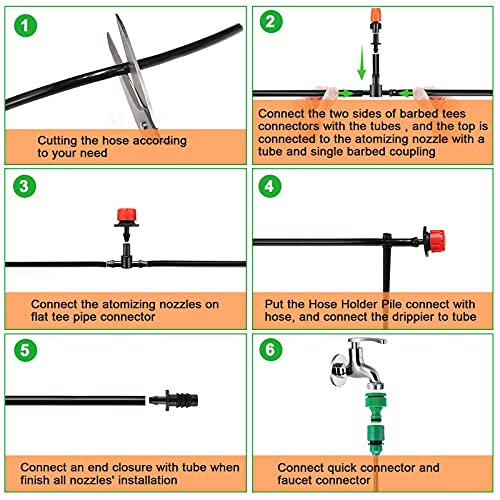 1

Cutting the hose according to your need

2

Connect the two sides of barbed tees connectors with the tubes , and the top is connected to the atomizing nozzle with a tube and single barbed coupling

3

Connect the atomizing nozzles on flat tee pipe connector

4

Put the Hose Holder Pile connect with hose, and connect the drippier to tube

5

Connect an end closure with tube when finish all nozzles' installation

6

Connect quick connector and faucet connector