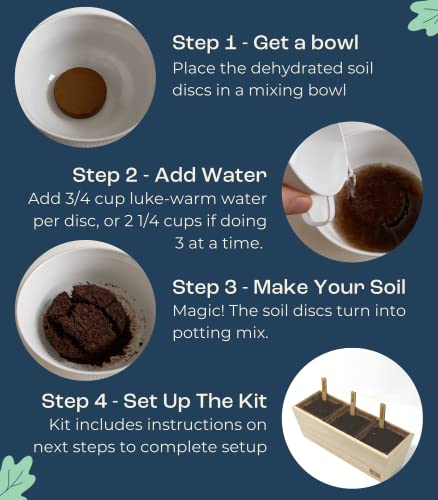 Step 1 - Get a bowl
Place the dehydrated soil discs in a mixing bowl

Step 2 - Add Water
Add 3/4 cup luke-warm water per disc, or 2 1/4 cups if doing 3 at a time.

Step 3 - Make Your Soil
Magic! The soil discs turn into potting mix.

Step 4 - Set Up The Kit
Kit includes instructions on next steps to complete setup