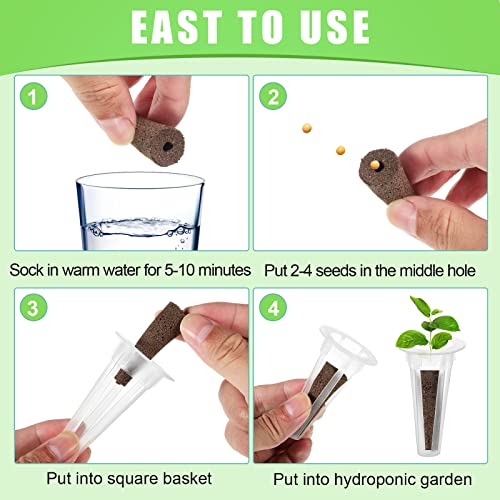 EAST TO USE

1

Sock in warm water for 5-10 minutes

2

Put 2-4 seeds in the middle hole

3

Put into square basket

4

Put into hydroponic garden