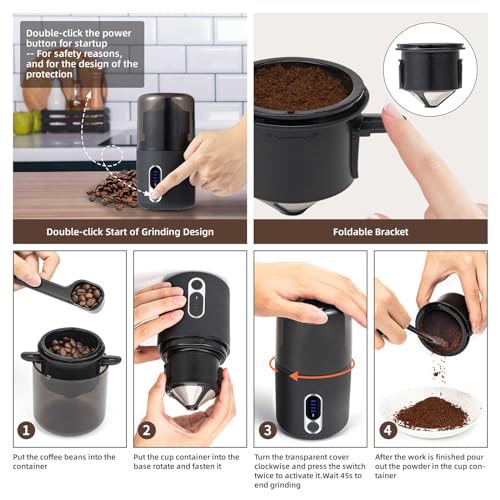 Double-click the power button for startup
-- For safety reasons, and for the design of the protection

Double-click Start of Grinding Design

Foldable Bracket

1

Put the coffee beans into the container

2

Put the cup container into the base rotate and fasten it

3

Turn the transparent cover clockwise and press the switch twice to activate it.Wait 45s to end grinding

4

After the work is finished pour out the powder in the cup container