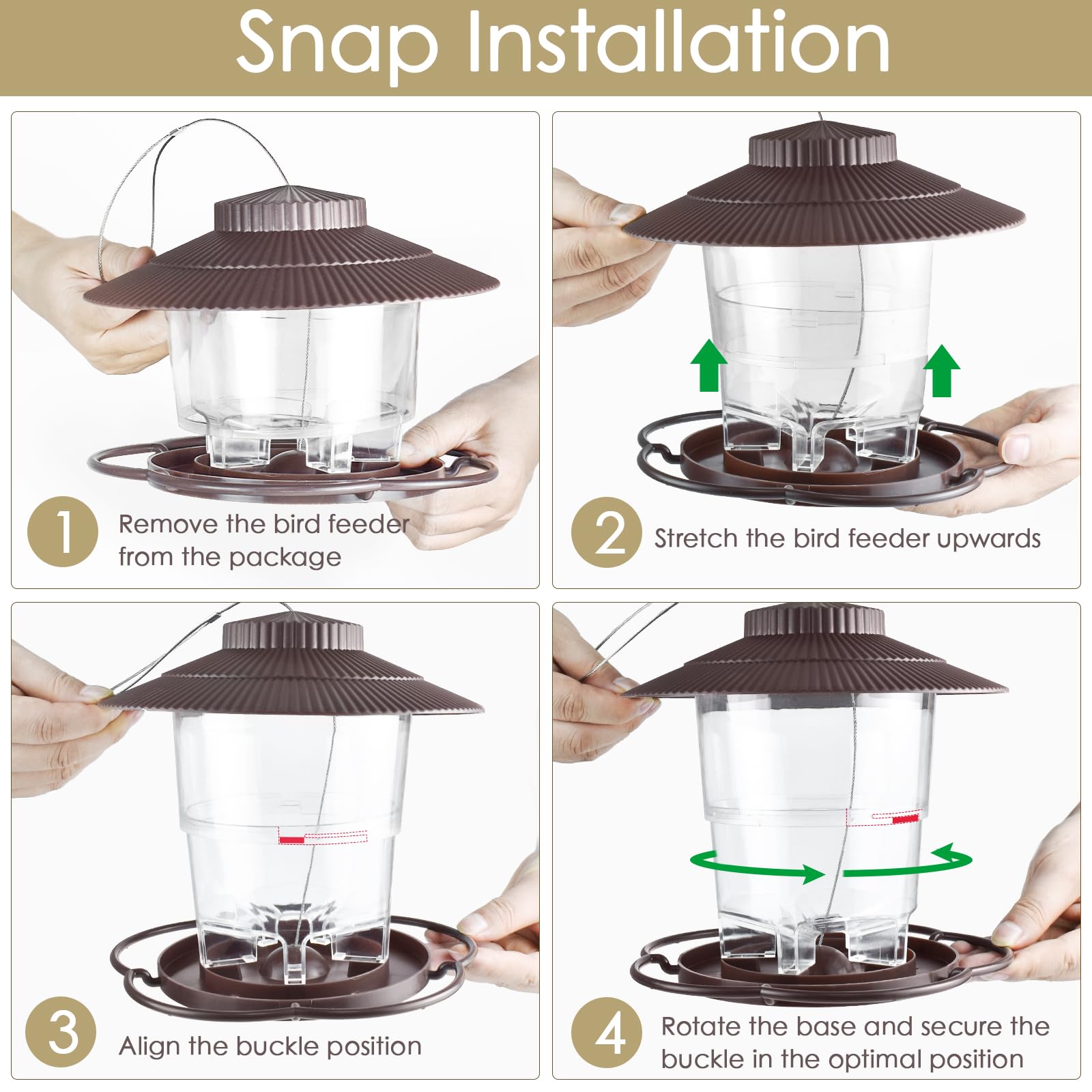 Snap Installation

1 Remove the bird feeder from the package

2 Stretch the bird feeder upwards

3 Align the buckle position

4 Rotate the base and secure the buckle in the optimal position