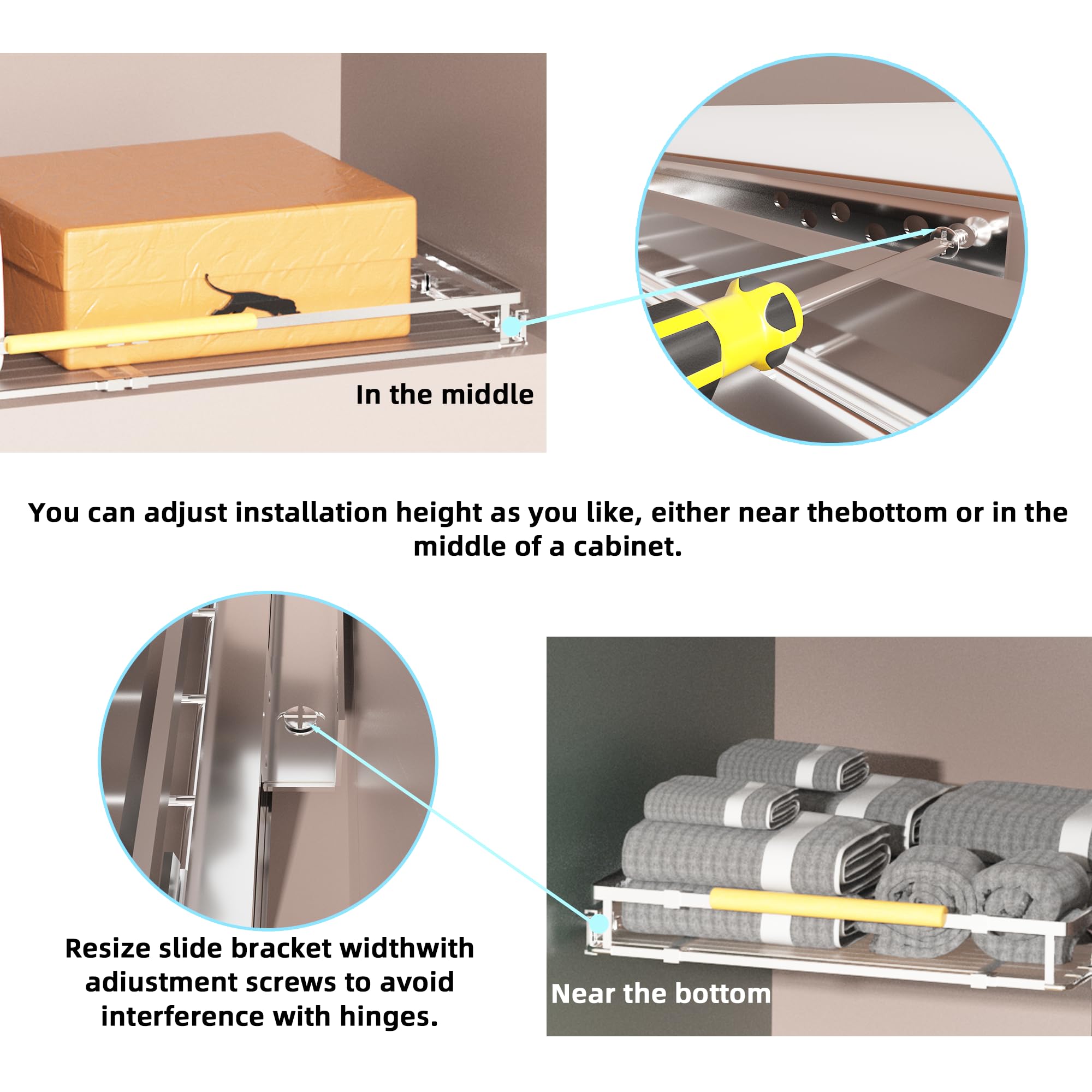 In the middle

You can adjust installation height as you like, either near thebottom or in the middle of a cabinet.

Resize slide bracket widthwith adiustment screws to avoid interference with hinges.

Near the bottom