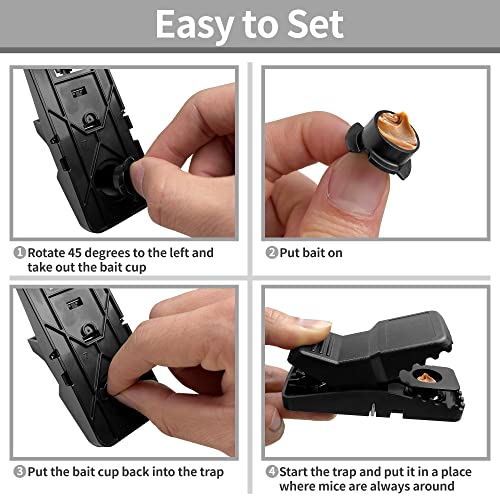 Easy to Set

1 Rotate 45 degrees to the left and take out the bait cup

2 Put bait on

3 Put the bait cup back into the trap

4 Start the trap and put it in a place where mice are always around