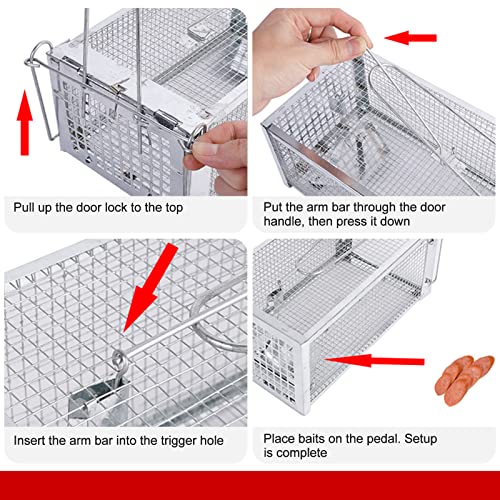 Pull up the door lock to the top

Put the arm bar through the door handle, then press it down

Insert the arm bar into the trigger hole

Place baits on the pedal. Setup is complete