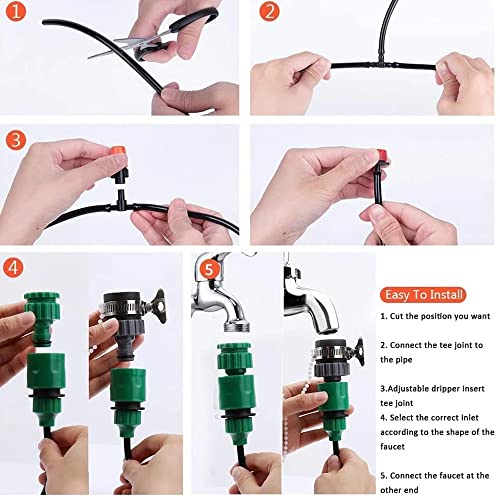 1

2

3

4

5

Easy To Install

1. Cut the position you want

2. Connect the tee joint to the pipe

3.Adjustable dripper insert tee joint

4. Select the correct inlet according to the shape of the faucet

5. Connect the faucet at the other end