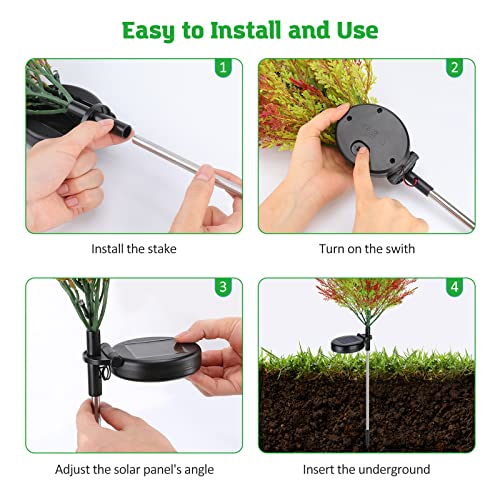 Easy to Install and Use

1

Install the stake

2

Turn on the swith

3

Adjust the solar panel's angle

4

Insert the underground