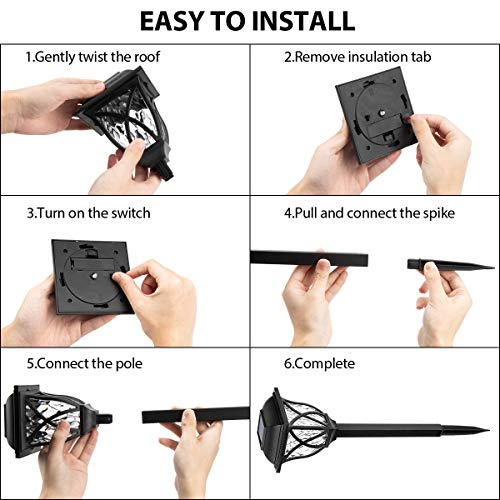 EASY TO INSTALL

1.Gently twist the roof

2.Remove insulation tab

3.Turn on the switch

4.Pull and connect the spike

5.Connect the pole

6.Complete