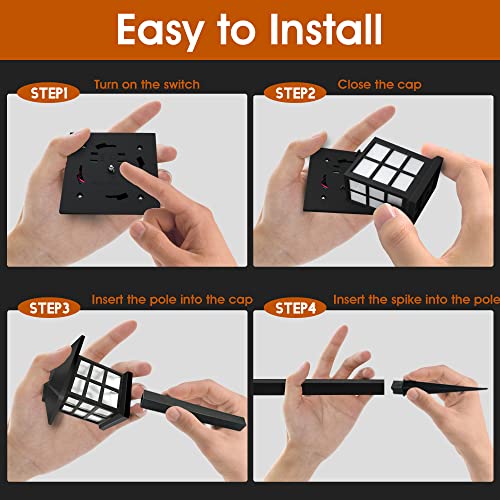 Easy to Install

STEP1 Turn on the switch

STEP2 Close the cap

STEP3 Insert the pole into the cap

STEP4 Insert the spike into the pole