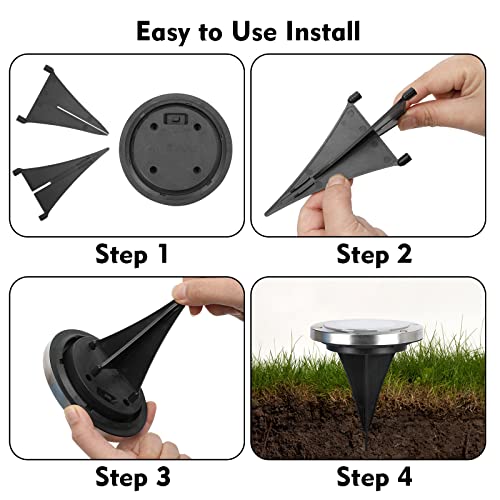 Easy to Use Install

Step 1

Step 2

Step 3

Step 4