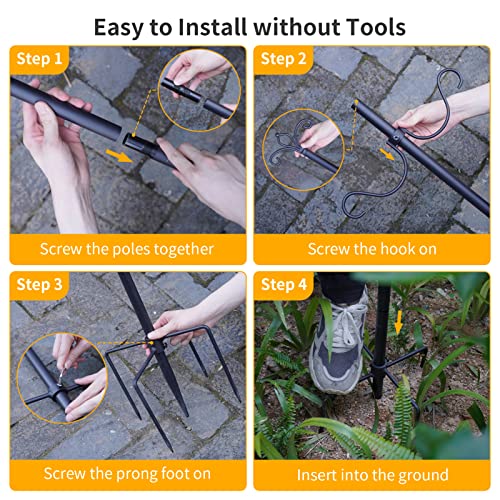 Easy to Install without Tools

Step 1

Screw the poles together

Step 2

Screw the hook on

Step 3

Screw the prong foot on

Step 4

Insert into the ground