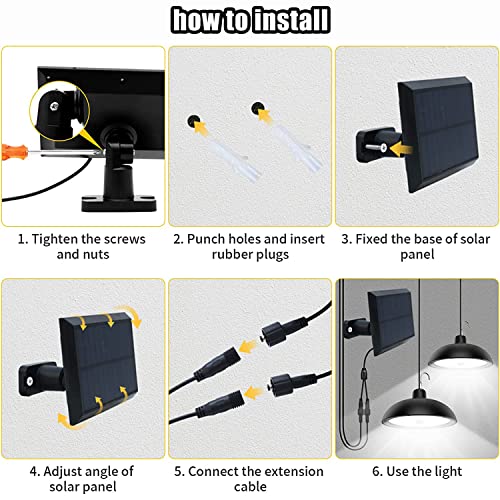 how to install

1. Tighten the screws and nuts

2. Punch holes and insert rubber plugs

3. Fixed the base of solar panel

4. Adjust angle of solar panel

5. Connect the extension cable

6. Use the light