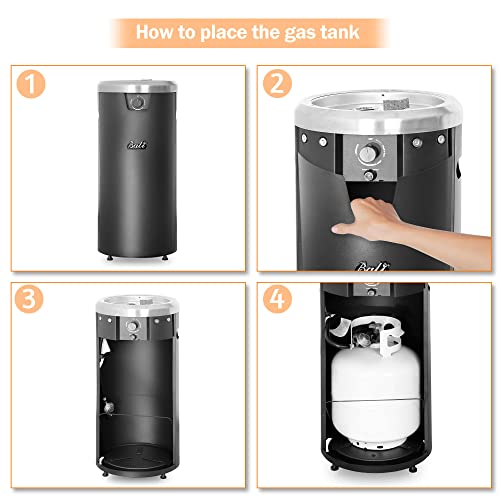 How to place the gas tank

1

Bali

2

Bali

3

4