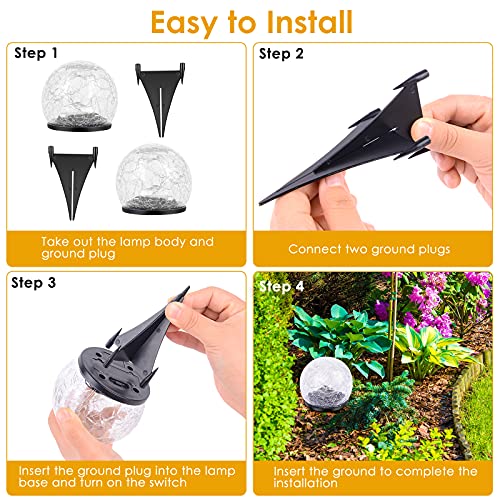 Easy to Install

Step 1

Take out the lamp body and ground plug

Step 2

Connect two ground plugs

Step 3

Insert the ground plug into the lamp base and turn on the switch

Step 4

Insert the ground to complete the installation