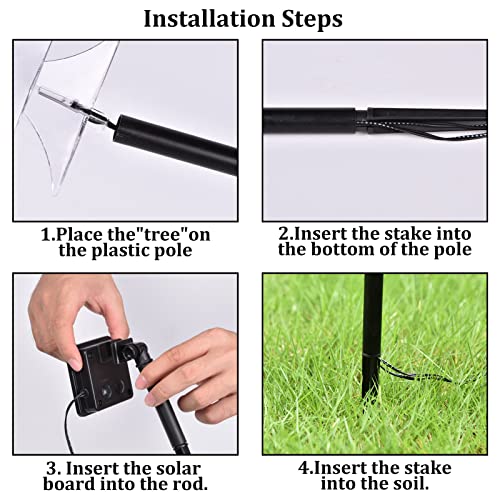 Installation Steps

1.Place the"tree"on the plastic pole

2.Insert the stake into the bottom of the pole

3. Insert the solar board into the rod.

4.Insert the stake into the soil.