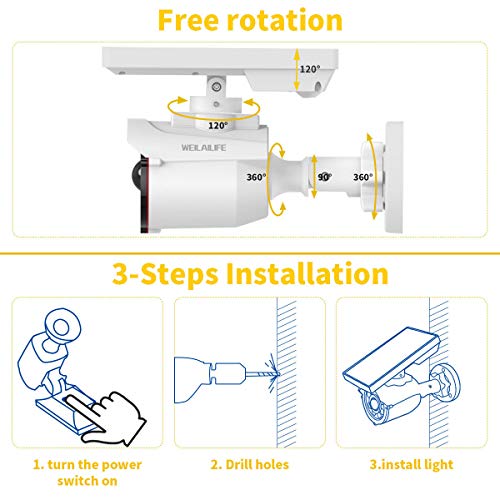 Free rotation

120°

120°

WEILAILIFE

360°

90°

360°

3-Steps Installation

1. turn the power switch on

2. Drill holes

3.install light