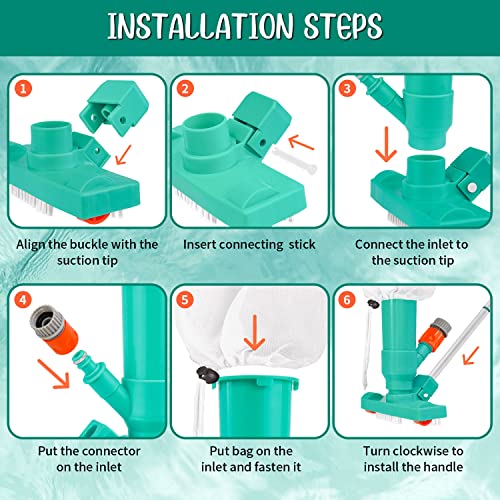 INSTALLATION STEPS

1

Align the buckle with the suction tip

2

Insert connecting stick

3

Connect the inlet to the suction tip

4

Put the connector on the inlet

5

Put bag on the inlet and fasten it

6

Turn clockwise to install the handle