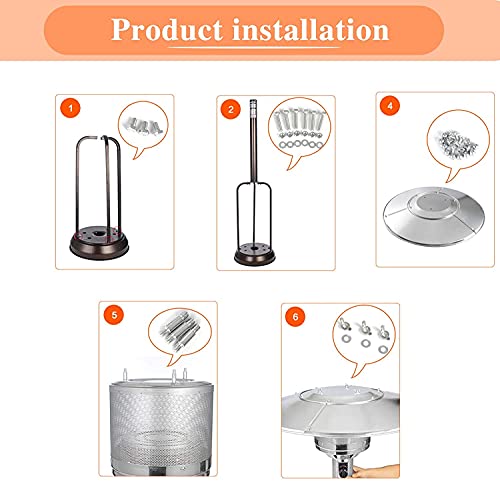 Product installation

1

2

4

5

6