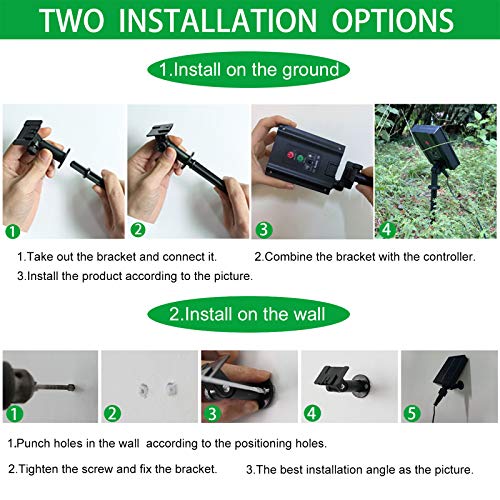 TWO INSTALLATION OPTIONS

1.Install on the ground

1

2

3

4

1.Take out the bracket and connect it. 2.Combine the bracket with the controller.

3.Install the product according to the picture.

2.Install on the wall

1

2

3

4

5

1.Punch holes in the wall according to the positioning holes.

2.Tighten the screw and fix the bracket. 3.The best installation angle as the picture.