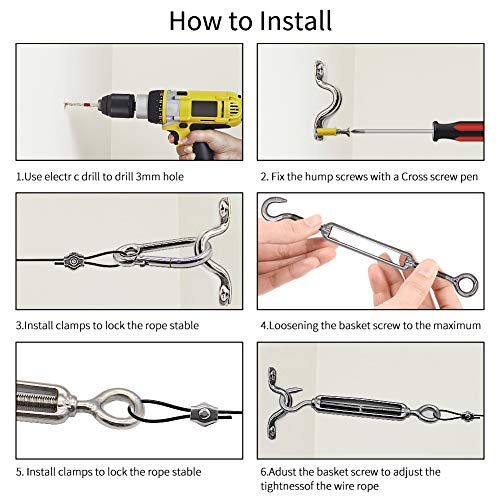 How to Install

1.Use electr c drill to drill 3mm hole

2. Fix the hump screws with a Cross screw pen

3.Install clamps to lock the rope stable

4.Loosening the basket screw to the maximum

5. Install clamps to lock the rope stable

6.Adust the basket screw to adjust the tightnessof the wire rope