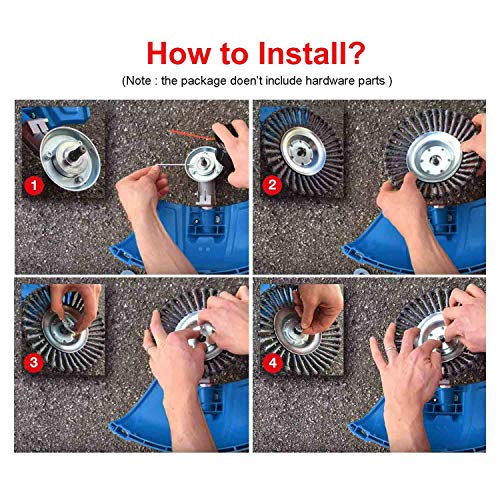 How to Install?

(Note : the package doen't include hardware parts )

1

2

3

4