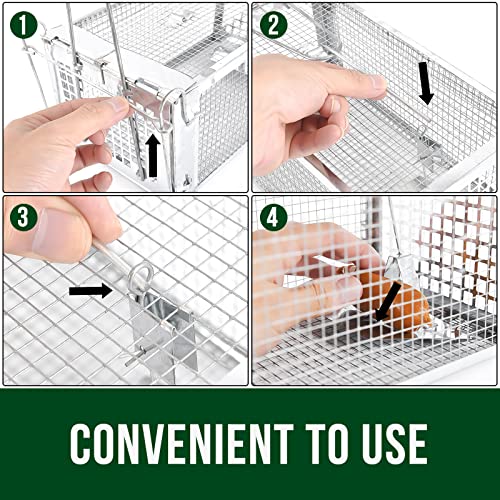 1

2

3

4

CONVENIENT TO USE