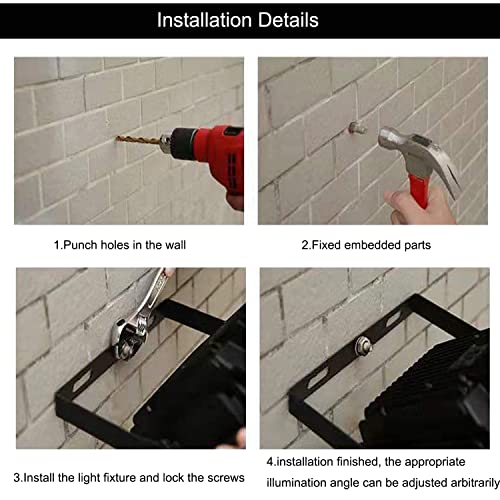 Installation Details

1.Punch holes in the wall

2.Fixed embedded parts

3.Install the light fixture and lock the screws

4.installation finished, the appropriate illumination angle can be adjusted arbitrarily