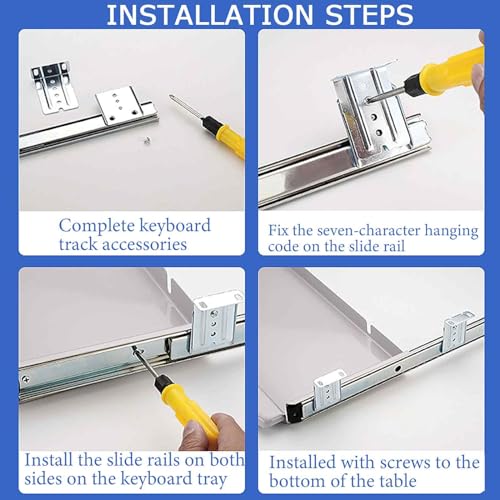 INSTALLATION STEPS

Complete keyboard track accessories

Fix the seven-character hanging code on the slide rail

Install the slide rails on both sides on the keyboard tray

Installed with screws to the bottom of the table