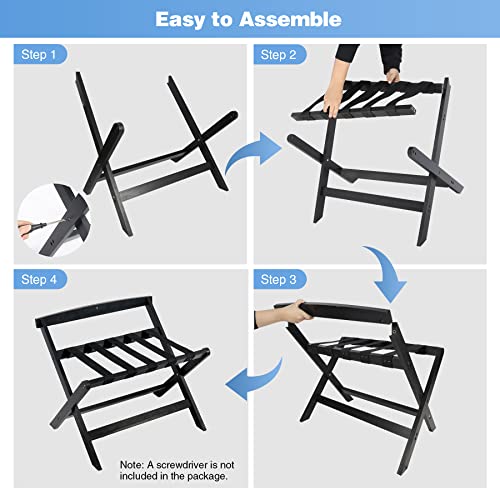 Easy to Assemble

Step 1

Step 2

Step 4

Step 3

Note: A screwdriver is not included in the package.