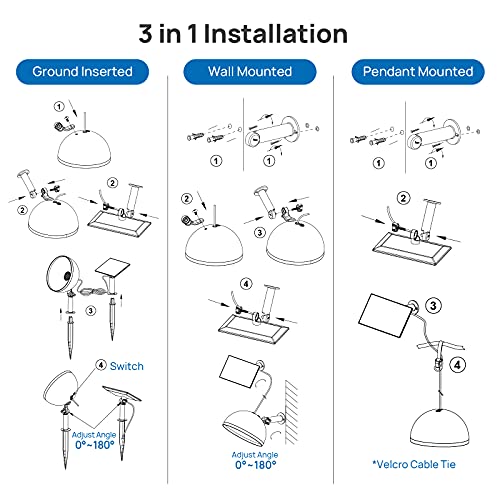 3 in 1 Installation

Ground Inserted

1

2

2

3

4 Switch

Adjust Angle
0°~180°

Wall Mounted

1

1

2

3

4

Adjust Angle
0°~180°

Pendant Mounted

1

1

2

3

4

*Velcro Cable Tie