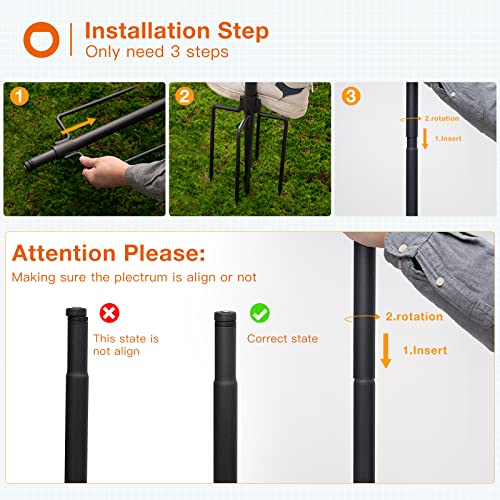 Installation Step
Only need 3 steps

1

2

3
2.rotation
1.Insert

Attention Please:
Making sure the plectrum is align or not

This state is not align

Correct state

2.rotation
1.Insert